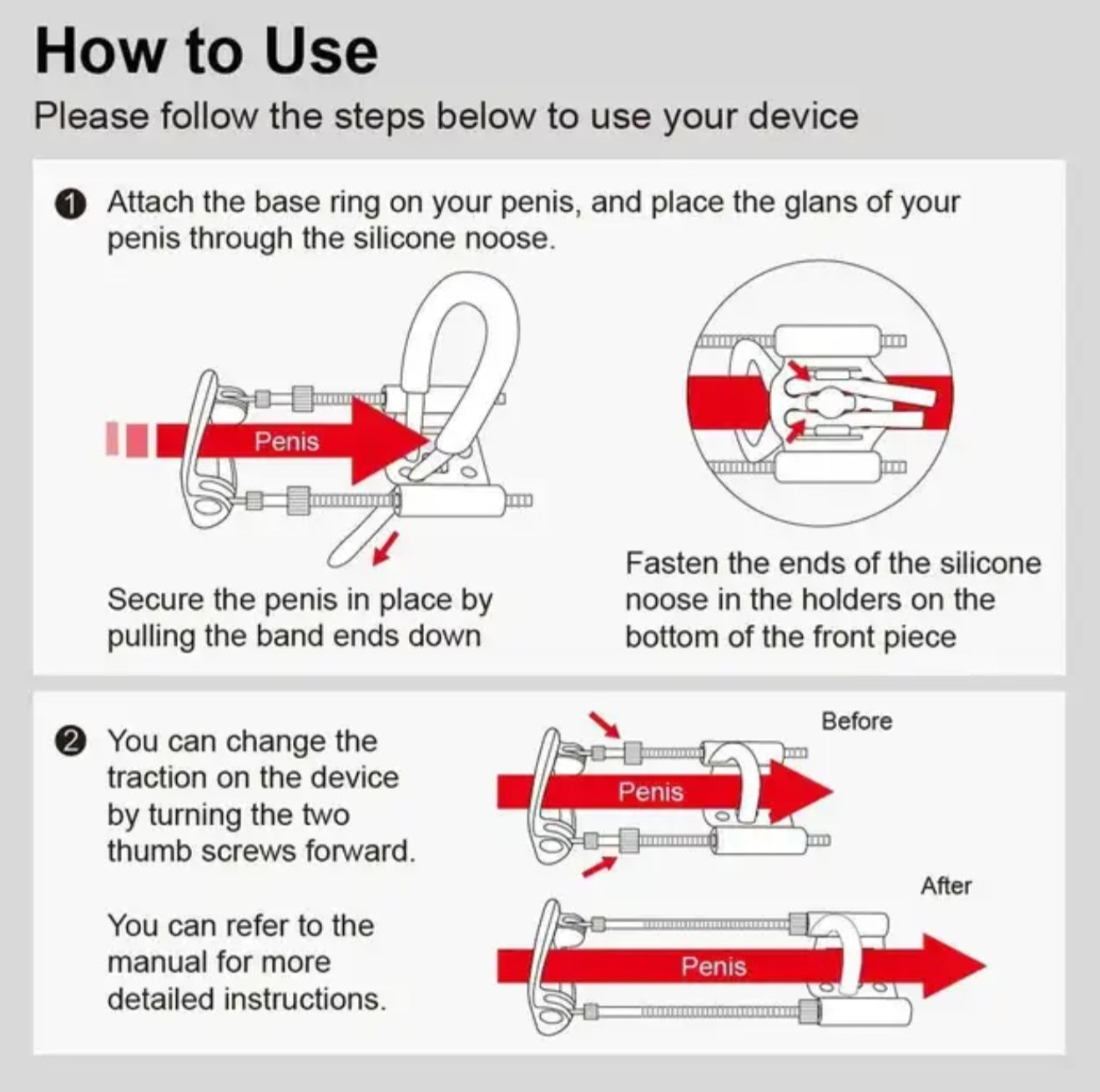 How to Use

Please follow the steps below to use your device

1 Attach the base ring on your penis, and place the glans of your penis through the silicone noose.

Penis

Secure the penis in place by pulling the band ends down

Fasten the ends of the silicone noose in the holders on the bottom of the front piece

2 You can change the traction on the device by turning the two thumb screws forward.

You can refer to the manual for more detailed instructions.

Before

Penis

After

Penis