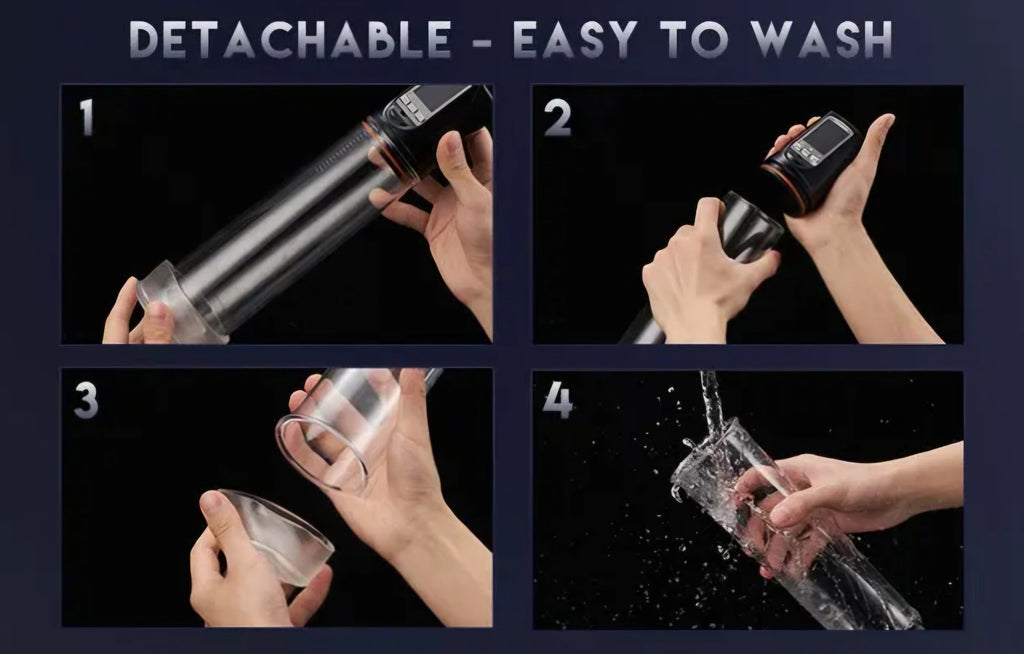 DETACHABLE - EASY TO WASH

1

2

3

4