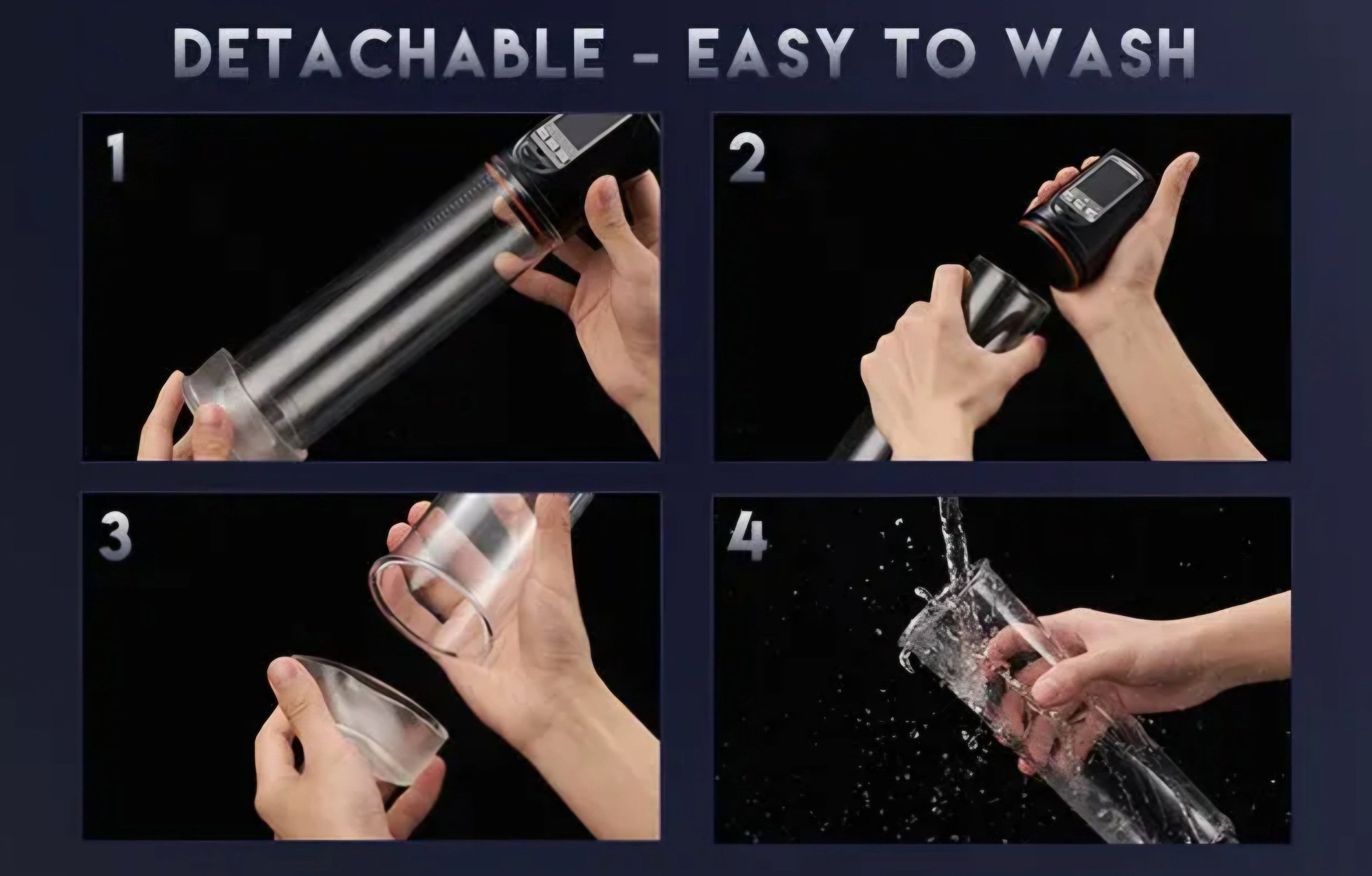 DETACHABLE - EASY TO WASH

1

2

3

4