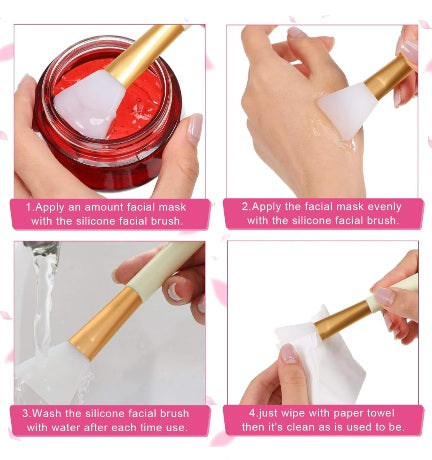 1.Apply an amount facial mask with the silicone facial brush.

2.Apply the facial mask evenly with the silicone facial brush.

3.Wash the silicone facial brush with water after each time use.

4.just wipe with paper towel then it's clean as is used to be.