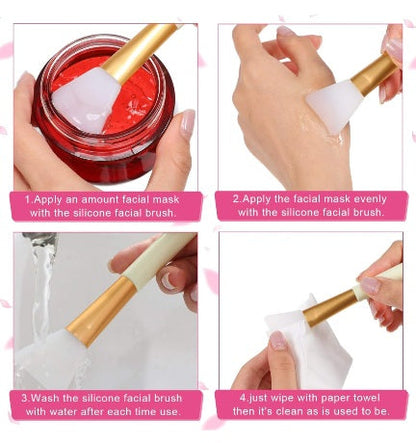 1.Apply an amount facial mask with the silicone facial brush.

2.Apply the facial mask evenly with the silicone facial brush.

3.Wash the silicone facial brush with water after each time use.

4.just wipe with paper towel then it's clean as is used to be.